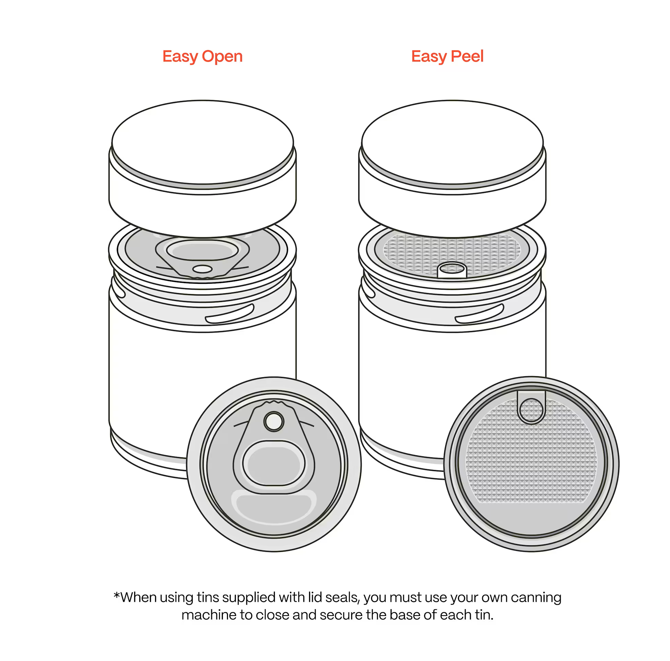 Easy Open

Easy Peel

*When using tins supplied with lid seals, you must use your own canning machine to close and secure the base of each tin.